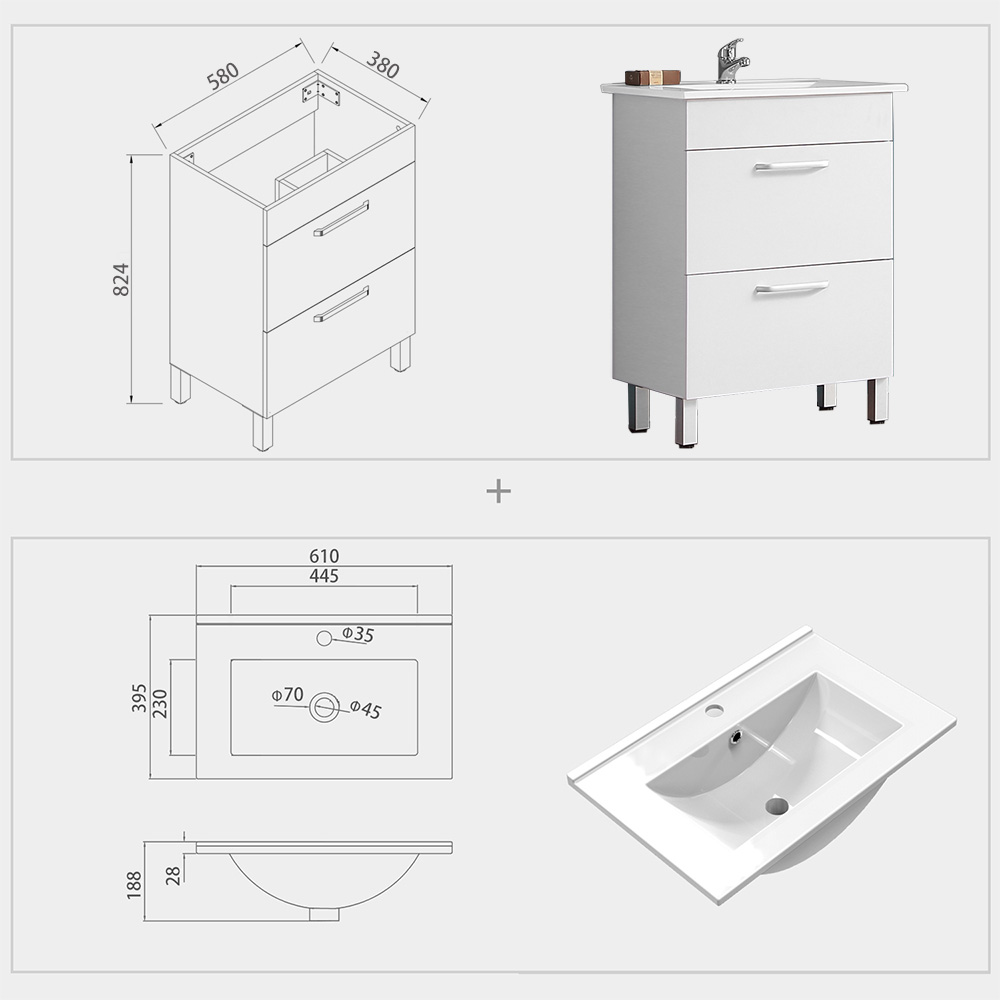 580
380
824

+

610
445
Φ35
395
230
Φ70
Φ45
188
28